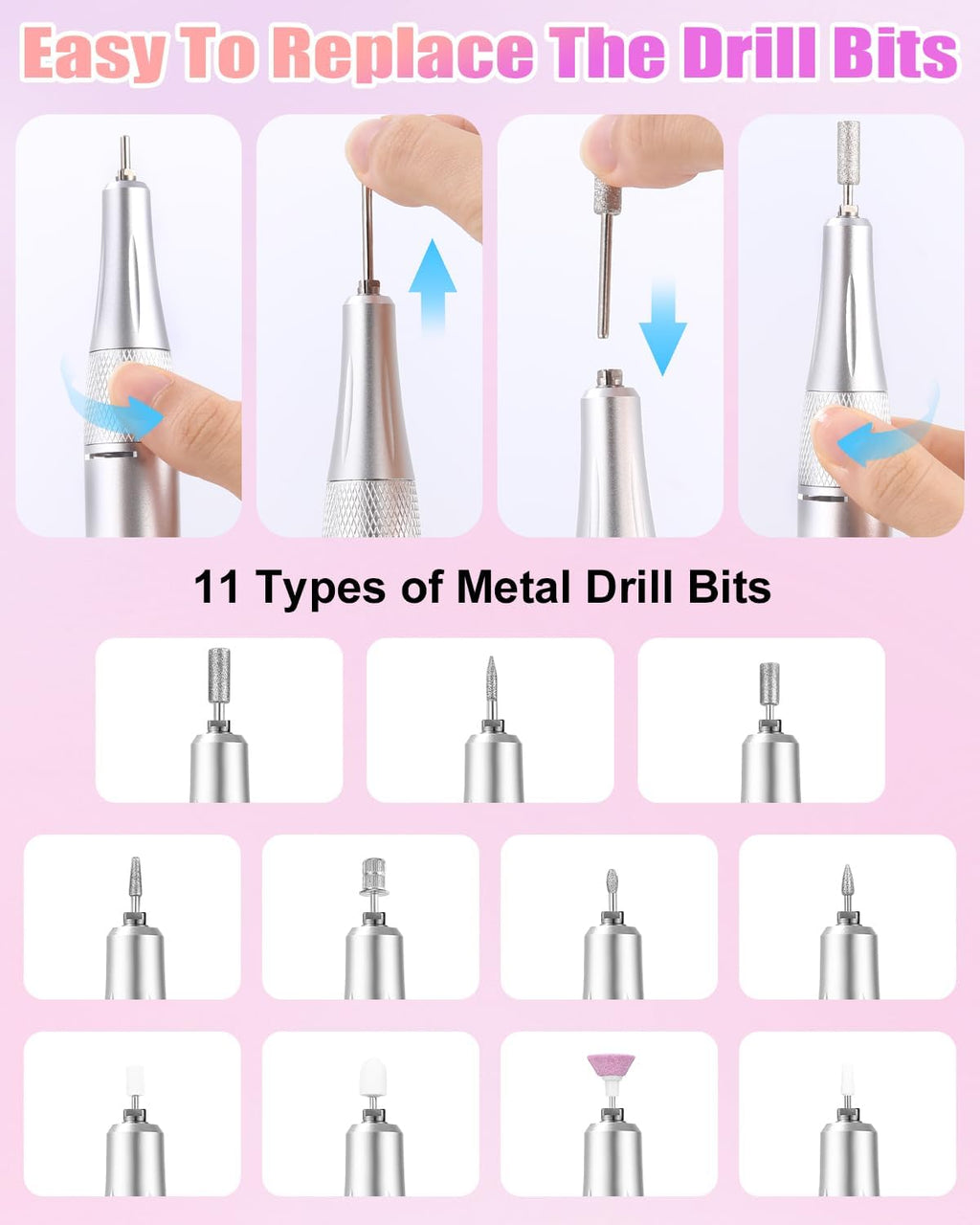 Easy To Replace The Drill Bits

11 Types of Metal Drill Bits