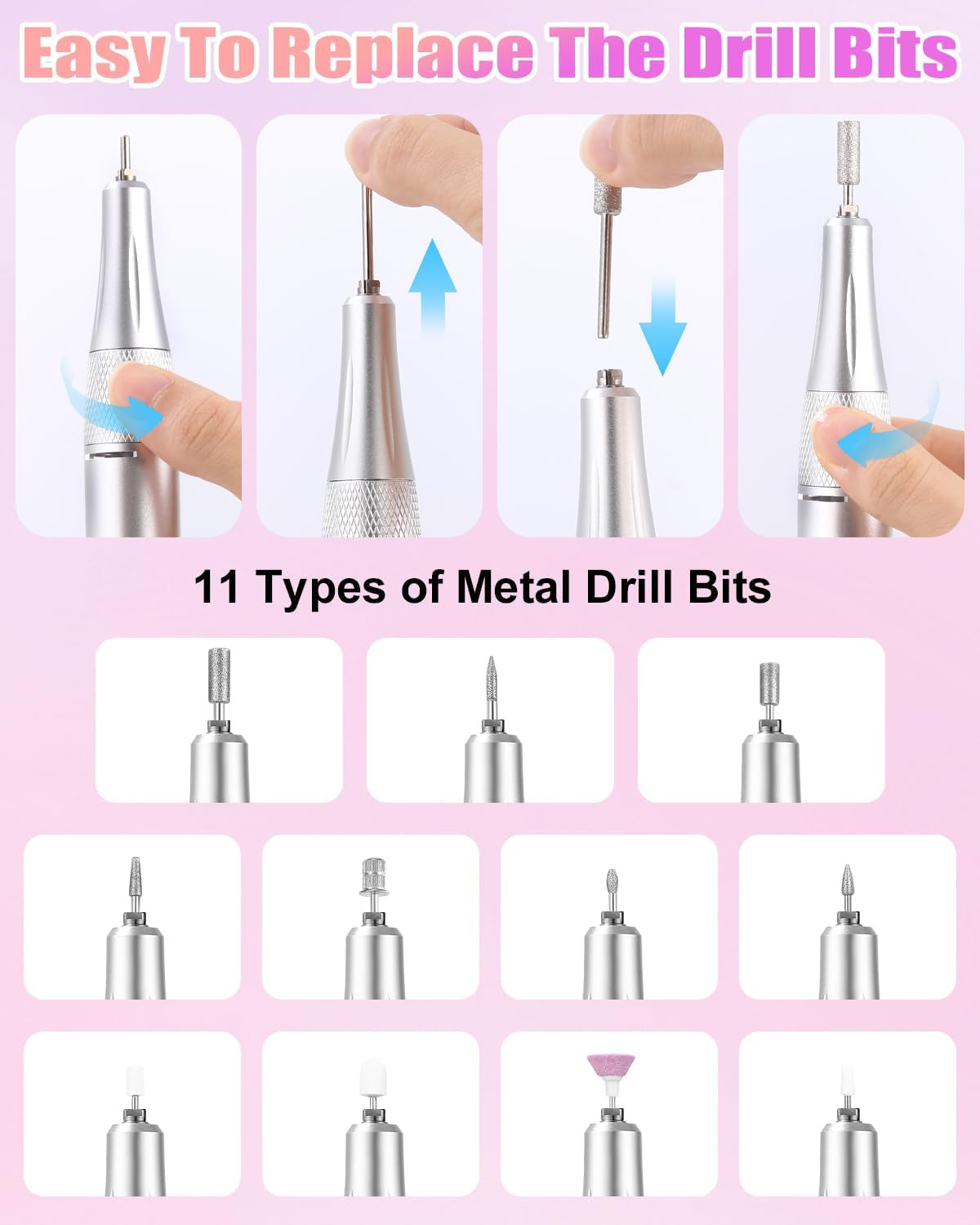 Easy To Replace The Drill Bits

11 Types of Metal Drill Bits